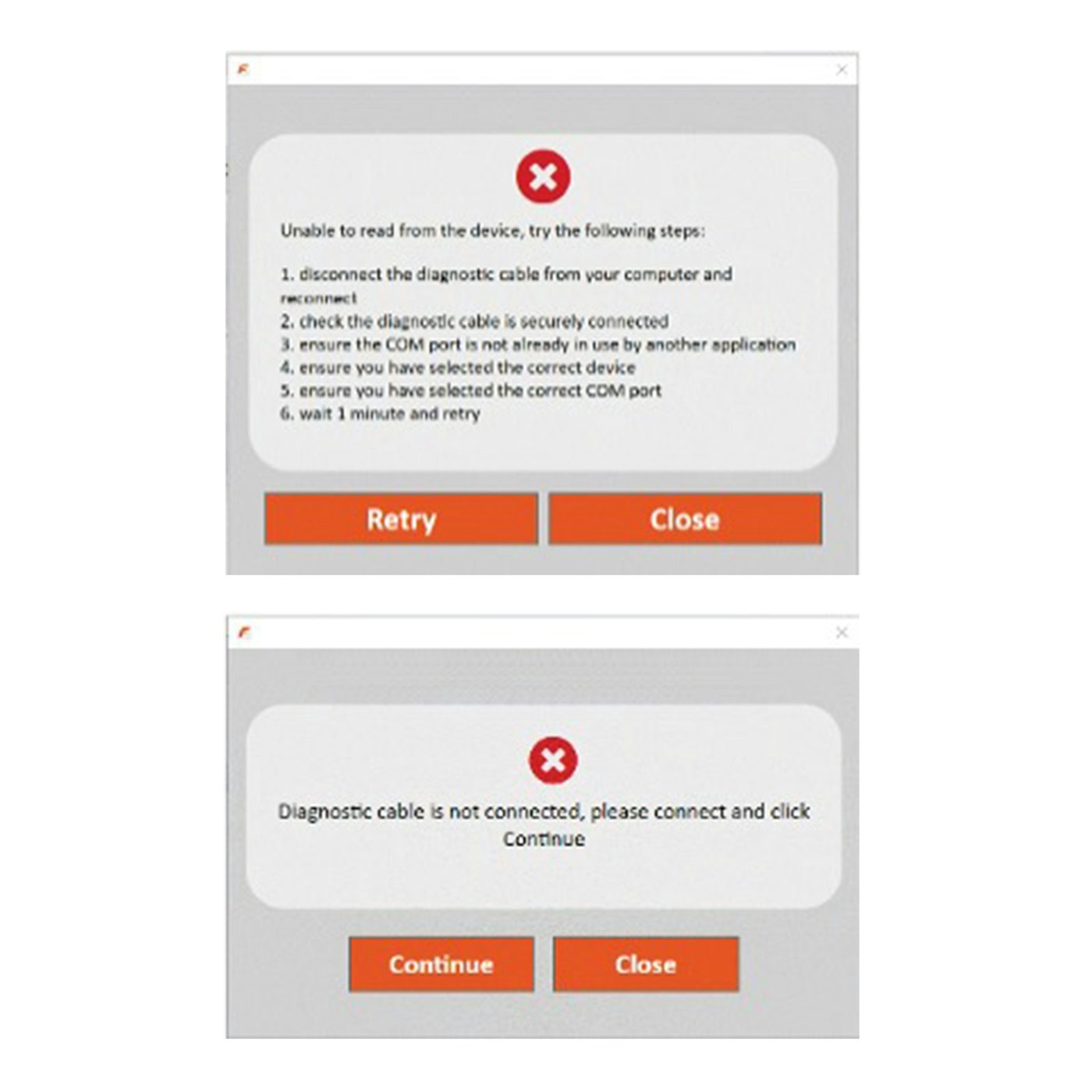 Unable to read from the device, try the following steps:

1. disconnect the diagnostic cable from your computer and reconnect
2. check the diagnostic cable is securely connected
3. ensure the COM port is not already in use by another application
4. ensure you have selected the correct device
5. ensure you have selected the correct COM port
6. wait 1 minute and retry

Retry
Close

Diagnostic cable is not connected, please connect and click Continue

Continue
Close