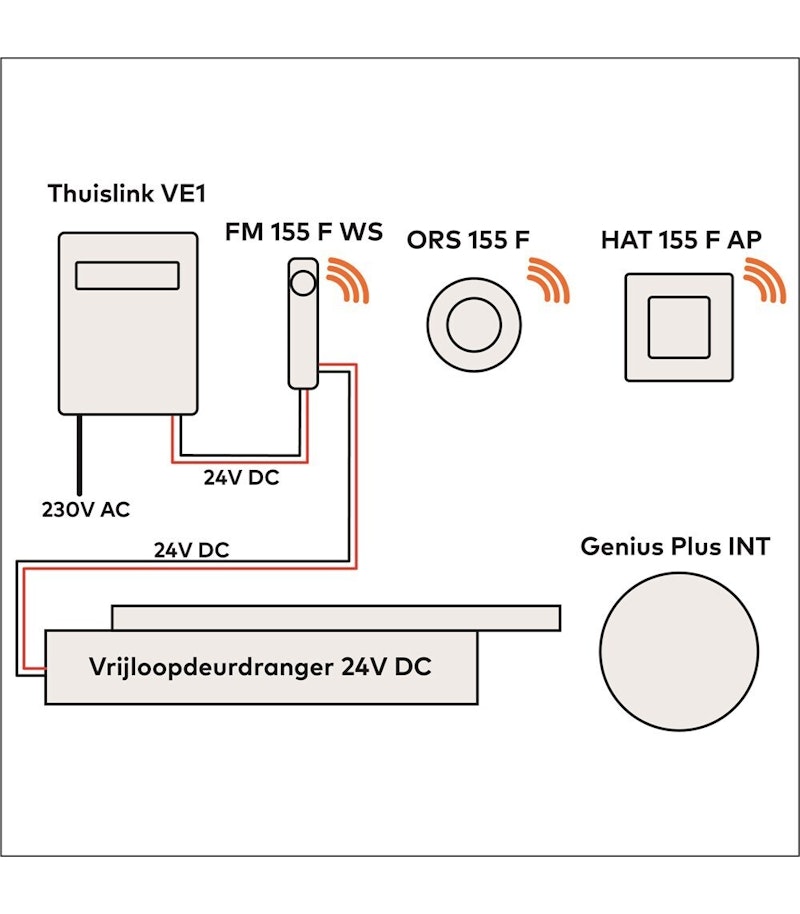 Thuislink VE1

FM 155 F WS

ORS 155 F

HAT 155 F AP

24V DC

230V AC

24V DC

Genius Plus INT

Vrijloopdeurdranger 24V DC